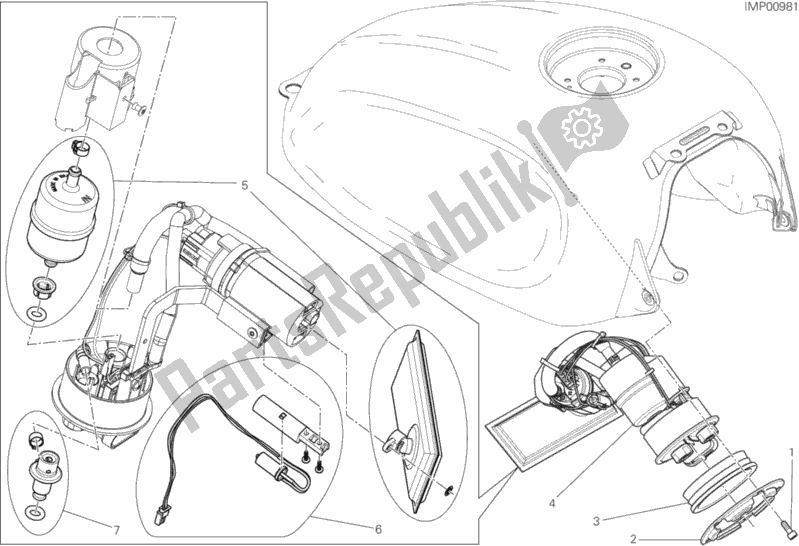 IMP00981

PartsRepublik

5

7

6

4

3

2

1